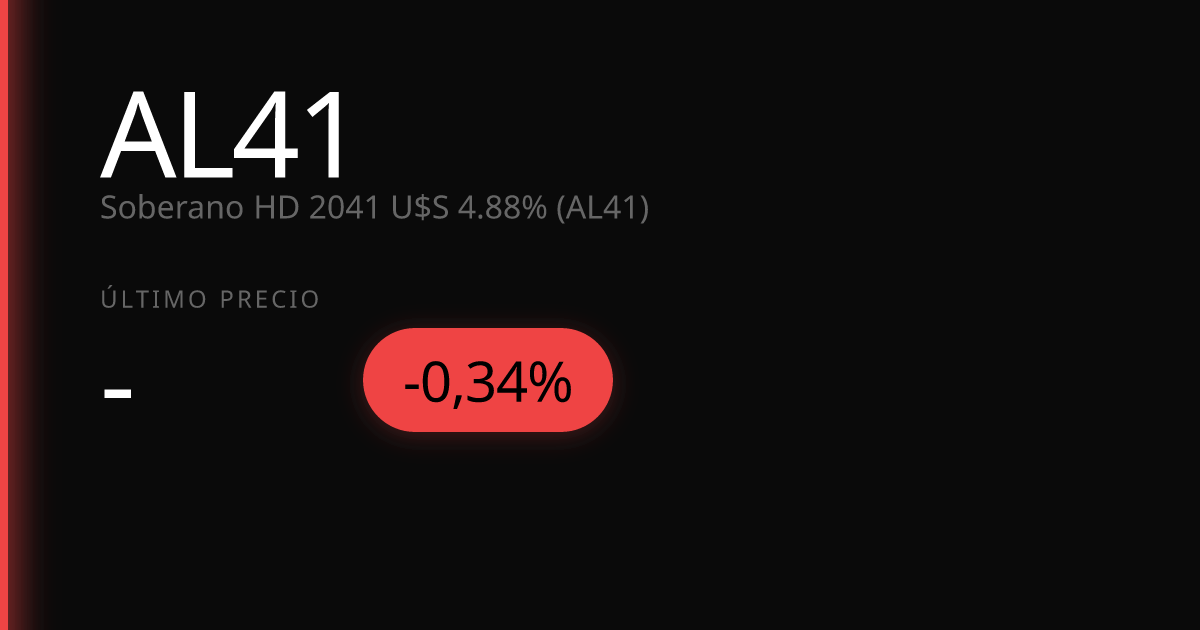 AL41

Soberano HD 2041 U$S 4.88% (AL41)

ÚLTIMO PRECIO

-

-0,34%